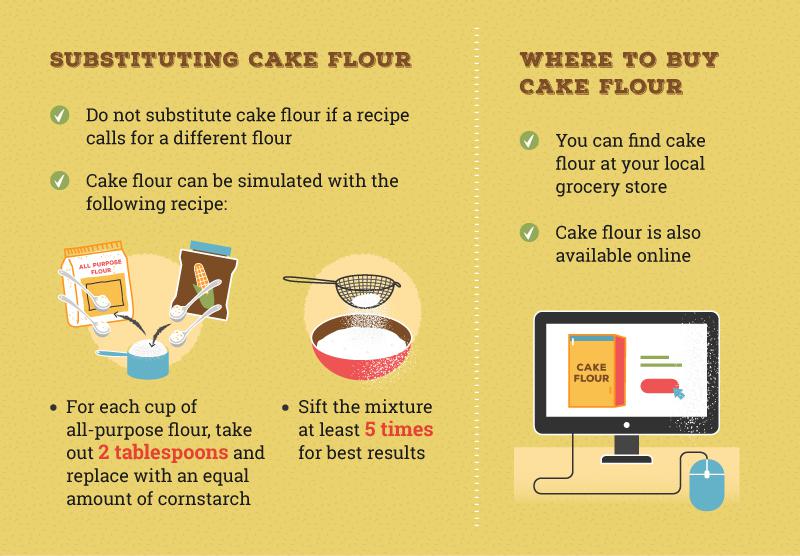 SUBSTITUTING CAKE FLOUR

Do not substitute cake flour if a recipe calls for a different flour

Cake flour can be simulated with the following recipe:

ALL PURPOSE FLOUR

• For each cup of all-purpose flour, take out 2 tablespoons and replace with an equal amount of cornstarch

• Sift the mixture at least 5 times for best results

WHERE TO BUY CAKE FLOUR

You can find cake flour at your local grocery store

Cake flour is also available online

CAKE FLOUR