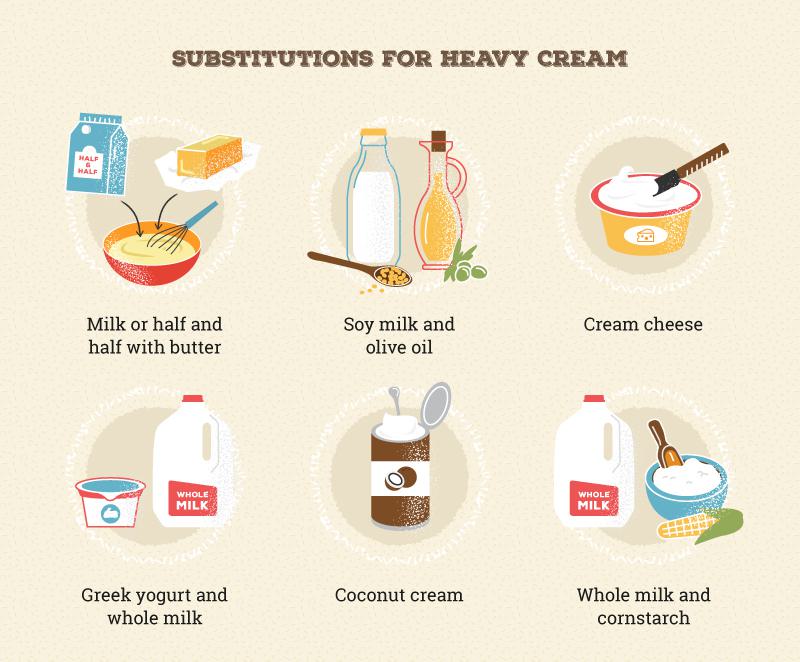 SUBSTITUTIONS FOR HEAVY CREAM

HALF & HALF

Milk or half and half with butter

Soy milk and olive oil

Cream cheese

WHOLE MILK

Greek yogurt and whole milk

Coconut cream

WHOLE MILK

Whole milk and cornstarch