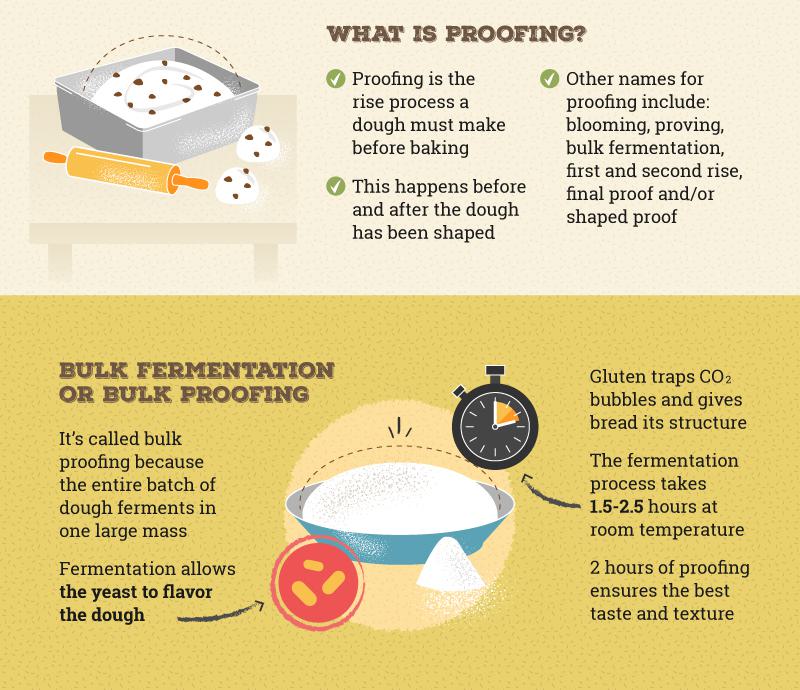 WHAT IS PROOFING?

Proofing is the rise process a dough must make before baking

This happens before and after the dough has been shaped

Other names for proofing include: blooming, proving, bulk fermentation, first and second rise, final proof and/or shaped proof

BULK FERMENTATION OR BULK PROOFING

It's called bulk proofing because the entire batch of dough ferments in one large mass

Fermentation allows **the yeast to flavor the dough**

Gluten traps $CO_2$ bubbles and gives bread its structure

The fermentation process takes **1.5-2.5** hours at room temperature

2 hours of proofing ensures the best taste and texture